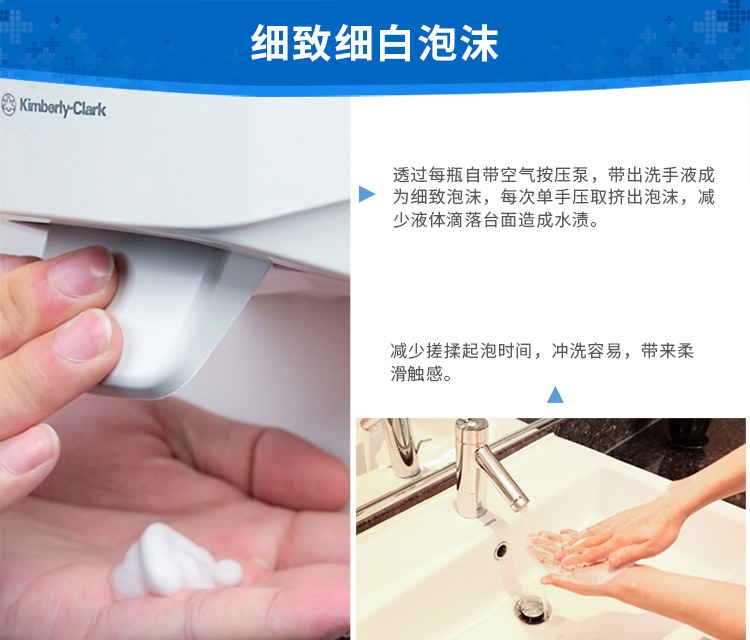 细致细白泡沫

Kimberly-Clark

透过每瓶自带空气按压泵，带出洗手液成为细致泡沫，每次单手压取挤出泡沫，减少液体滴落台面造成水渍。

减少搓揉起泡时间，冲洗容易，带来柔滑触感。